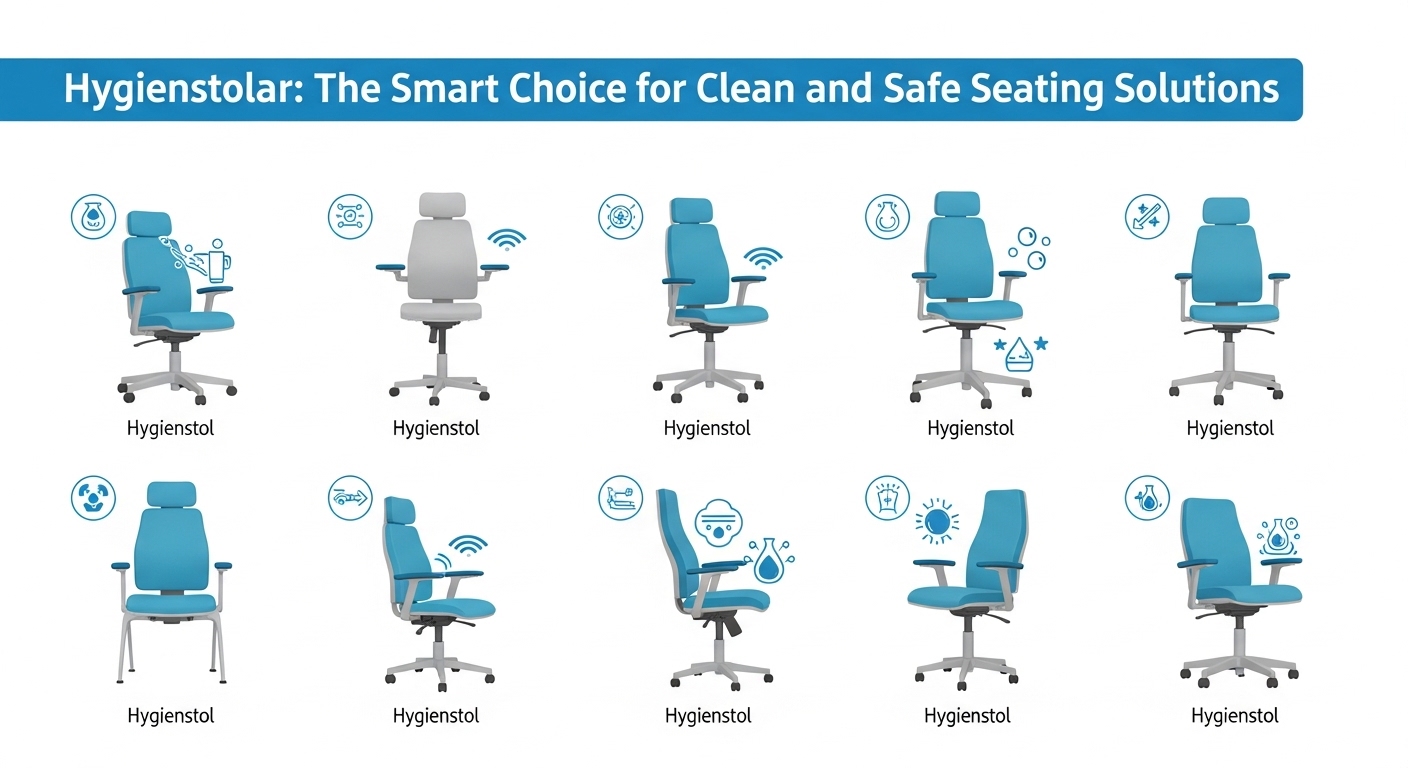 Hygienstolar: The Smart Choice for Clean and Safe Seating Solutions

Hygienstol

Hygienstol

Hygienstol

Hygienstol

Hygienstol

Hygienstol

Hygienstol

Hygienstol

Hygienstol

Hygienstol